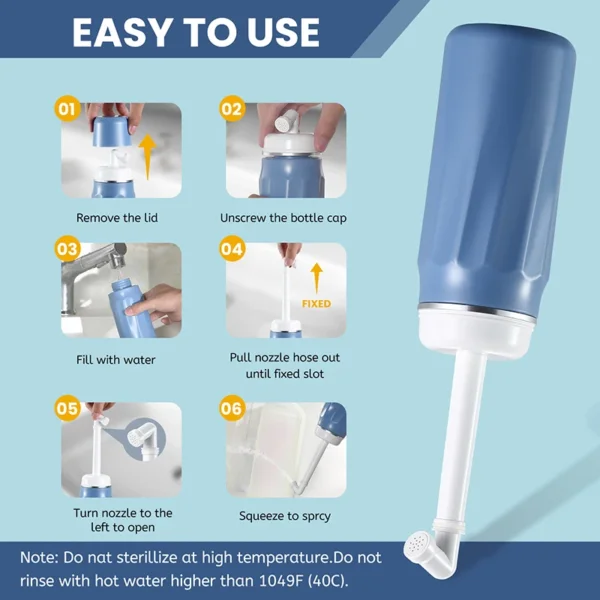 EASY TO USE

01

Remove the lid

02

Unscrew the bottle cap

03

Fill with water

04

FIXED

Pull nozzle hose out until fixed slot

05

Turn nozzle to the left to open

06

Squeeze to sprcy

Note: Do nat sterillize at high temperature.Do not rinse with hot water higher than 1049F (40C).