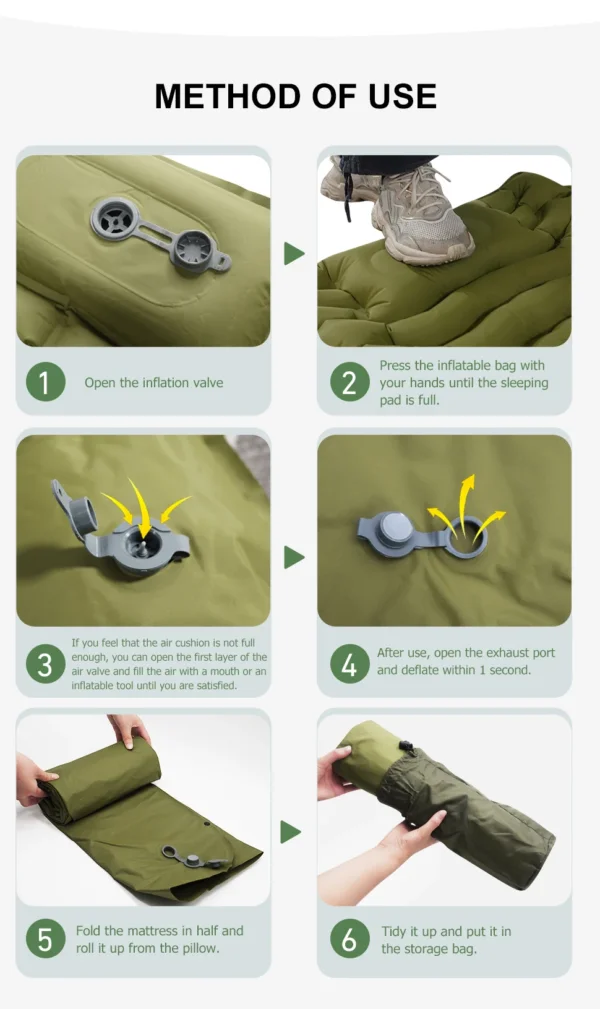 METHOD OF USE

1 Open the inflation valve

2 Press the inflatable bag with your hands until the sleeping pad is full.

3 If you feel that the air cushion is not full enough, you can open the first layer of the air valve and fill the air with a mouth or an inflatable tool until you are satisfied.

4 After use, open the exhaust port and deflate within 1 second.

5 Fold the mattress in half and roll it up from the pillow.

6 Tidy it up and put it in the storage bag.